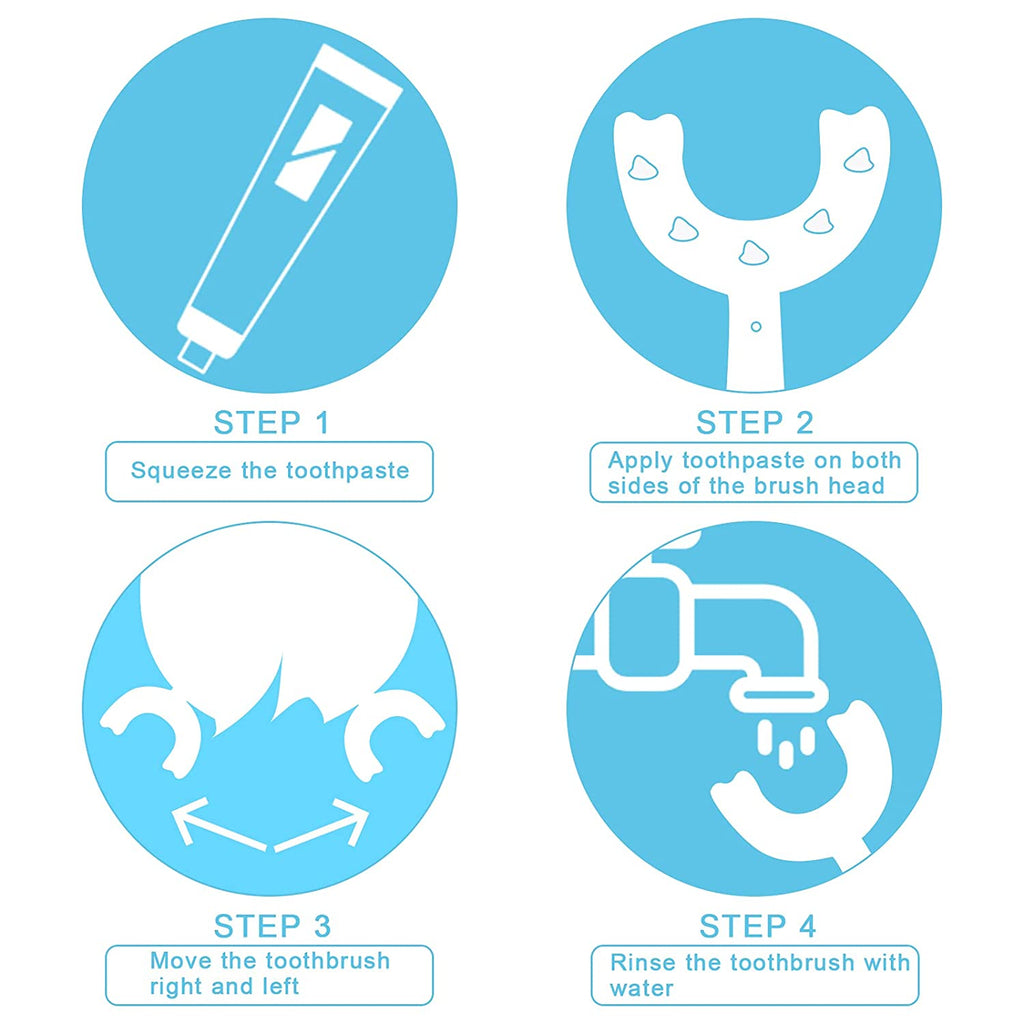 STEP 1
Squeeze the toothpaste

STEP 2
Apply toothpaste on both sides of the brush head

STEP 3
Move the toothbrush right and left

STEP 4
Rinse the toothbrush with water